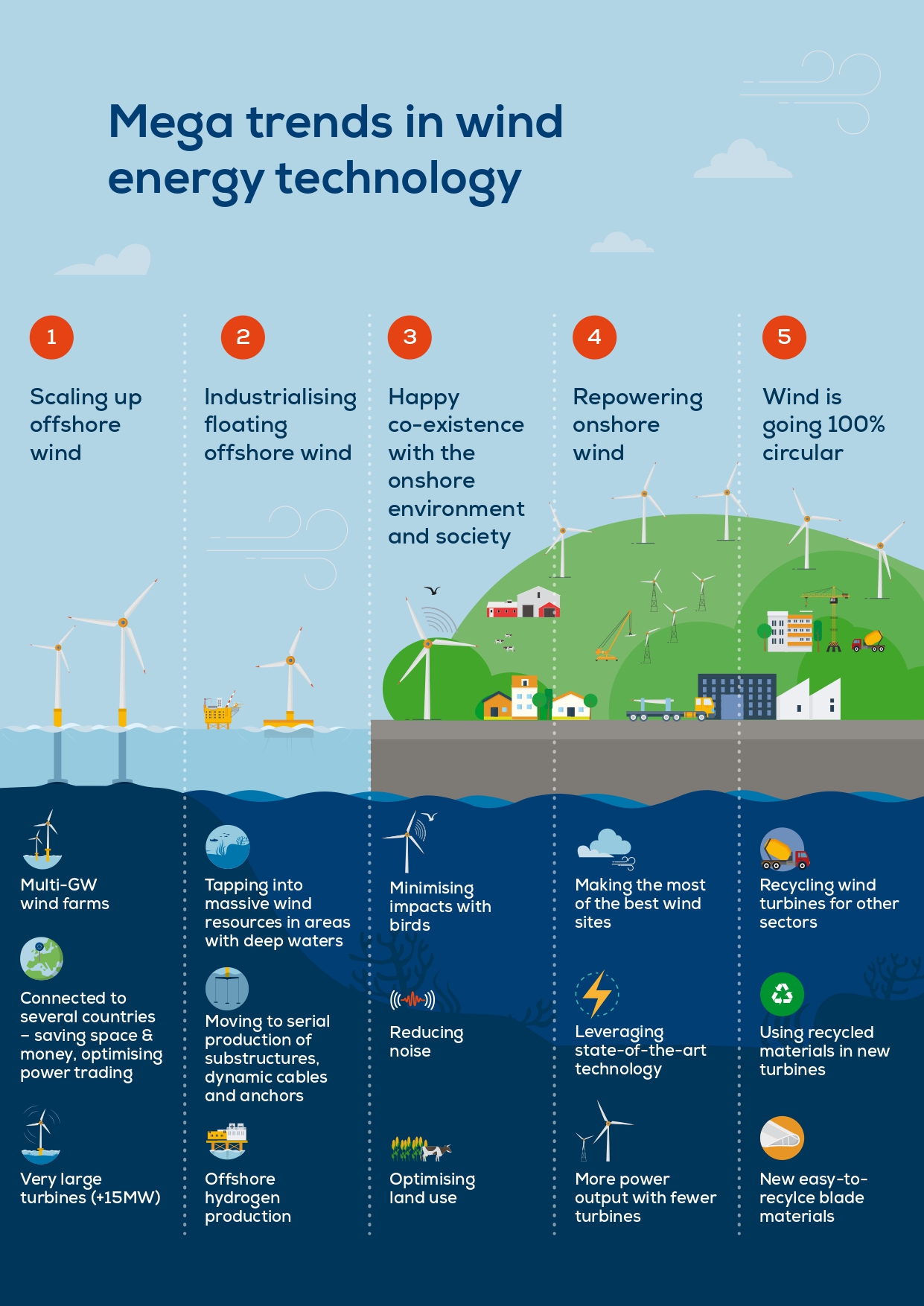 Mega trends in wind energy technology

1

Scaling up offshore wind

Multi-GW wind farms

Connected to several countries – saving space & money, optimising power trading

Very large turbines (+15MW)

2

Industrialising floating offshore wind

Tapping into massive wind resources in areas with deep waters

Moving to serial production of substructures, dynamic cables and anchors

Offshore hydrogen production

3

Happy co-existence with the onshore environment and society

Minimising impacts with birds

Reducing noise

Optimising land use

4

Repowering onshore wind

Making the most of the best wind sites

Leveraging state-of-the-art technology

More power output with fewer turbines

5

Wind is going 100% circular

Recycling wind turbines for other sectors

Using recycled materials in new turbines

New easy-to-recycle blade materials